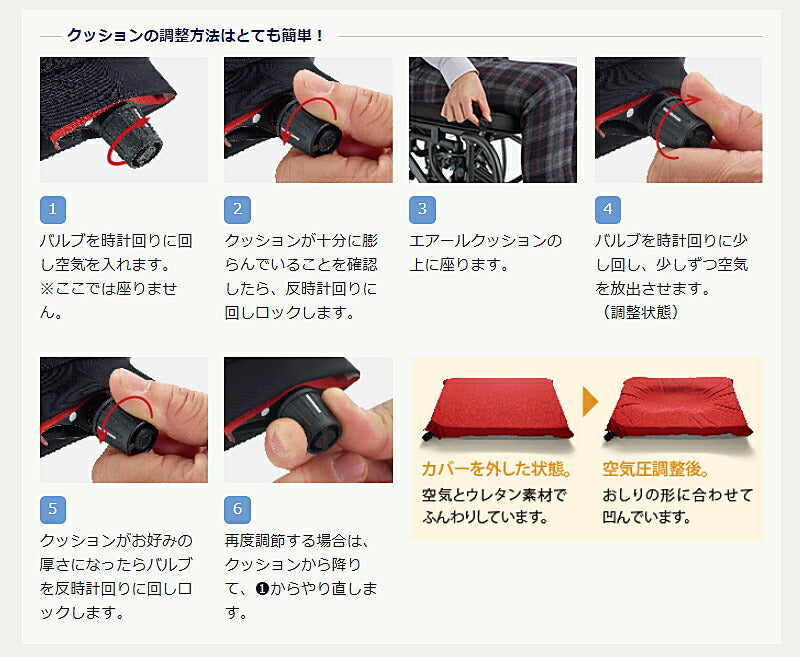 クッションの調整方法はとても簡単！

1
バルブを時計回りに回し空気を入れます。
※ここでは座りません。

2
クッションが十分に膨らんでいることを確認したら、反時計回りに回しロックします。

3
エアールクッションの上に座ります。

4
バルブを時計回りに少し回し、少しずつ空気を放出させます。
（調整状態）

5
クッションがお好みの厚さになったらバルブを反時計回りに回しロックします。

6
再度調節する場合は、クッションから降りて、❶からやり直します。

カバーを外した状態。
空気とウレタン素材でふんわりしています。

空気圧調整後。
おしりの形に合わせて凹んでいます。