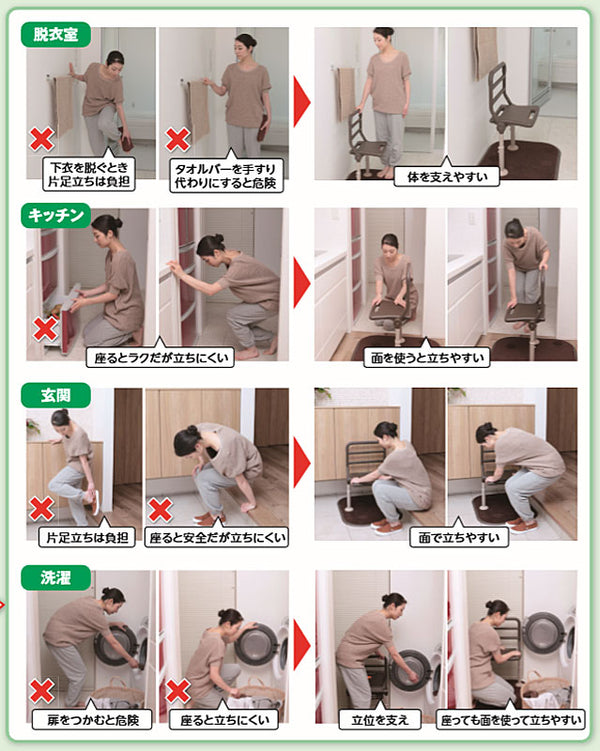 脱衣室

下衣を脱ぐとき片足立ちは負担

タオルバーを手すり代わりにすると危険

体を支えやすい

キッチン

座るとラクだが立ちにくい

面を使うと立ちやすい

玄関

片足立ちは負担

座ると安全だが立ちにくい

面で立ちやすい

洗濯

扉をつかむと危険

座ると立ちにくい

立位を支え

座っても面を使って立ちやすい