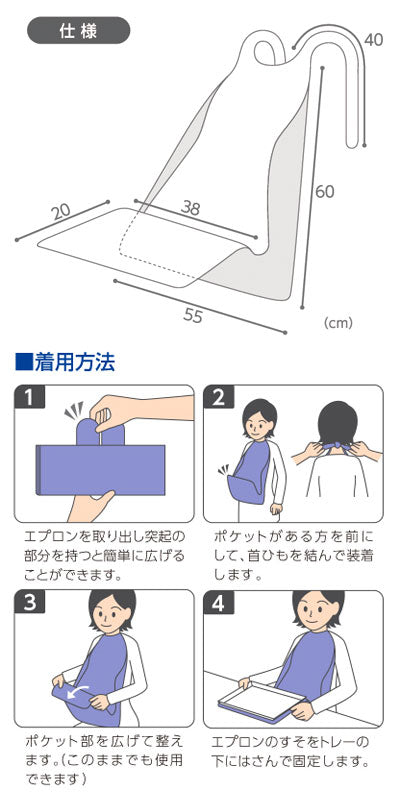 仕様

40

60

20

38

55

(cm)

■着用方法

1

エプロンを取り出し突起の部分を持つと簡単に広げることができます。

2

ポケットがある方を前にして、首ひもを結んで装着します。

3

ポケット部を広げて整えます。(このままでも使用できます)

4

エプロンのすそをトレーの下にはさんで固定します。