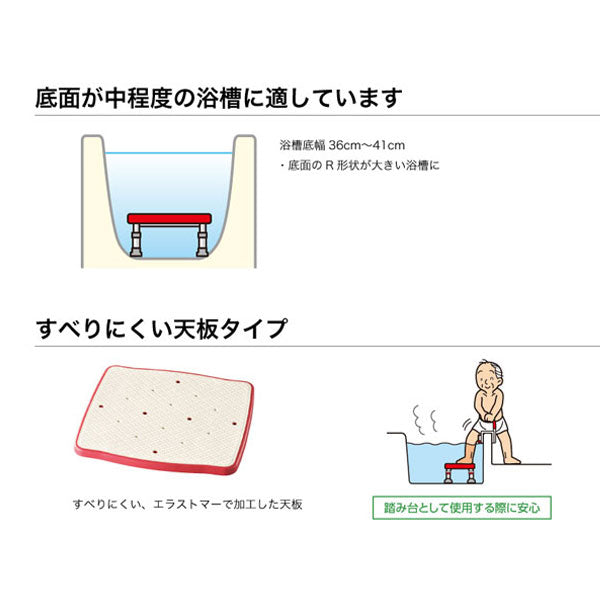 底面が中程度の浴槽に適しています

浴槽底幅 36cm〜41cm

・底面の R 形状が大きい浴槽に

すべりにくい天板タイプ

すべりにくい、エラストマーで加工した天板

踏み台として使用する際に安心