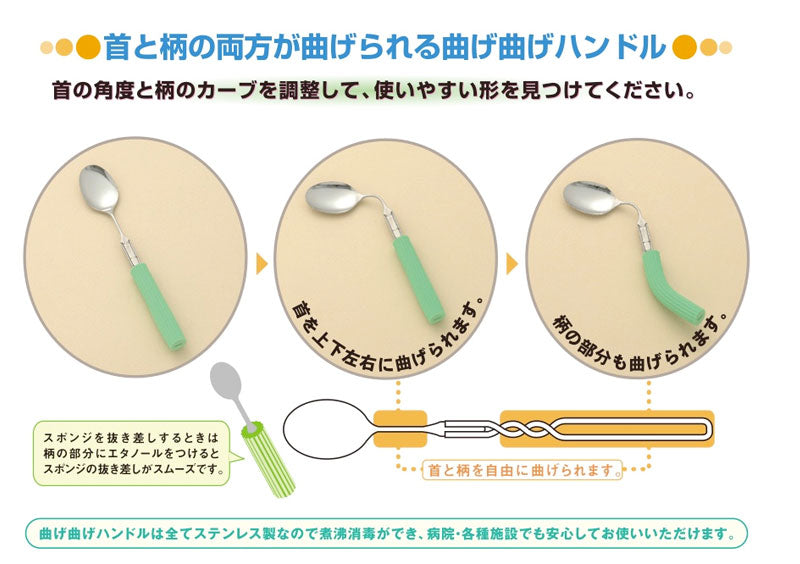 首と柄の両方が曲げられる曲げ曲げハンドル

首の角度と柄のカーブを調整して、使いやすい形を見つけてください。

首を上下左右に曲げられます。

柄の部分も曲げられます。

スポンジを抜き差しするときは柄の部分にエタノールをつけるとスポンジの抜き差しがスムーズです。

首と柄を自由に曲げられます。

曲げ曲げハンドルは全てステンレス製なので煮沸消毒ができ、病院・各種施設でも安心してお使いいただけます。