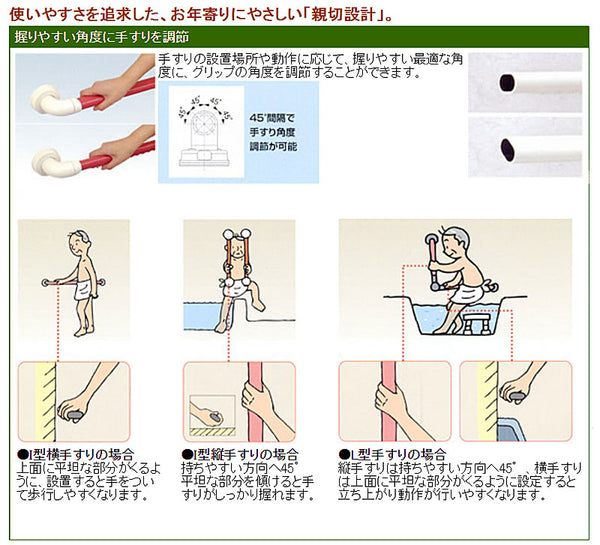 使いやすさを追求した、お年寄りにやさしい「親切設計」。

握りやすい角度に手すりを調節

手すりの設置場所や動作に応じて、握りやすい最適な角度に、グリップの角度を調節することができます。

45° 45° 45° 45°

45°間隔で手すり角度調節が可能

●I型横手すりの場合
上面に平坦な部分がくるように、設置すると手をついて歩行しやすくなります。

●I型縦手すりの場合
持ちやすい方向へ45°平坦な部分を傾けると手すりがしっかり握れます。

●L型手すりの場合
縦手すりは持ちやすい方向へ45°、横手すりは上面に平坦な部分がくるように設定すると立ち上がり動作が行いやすくなります。