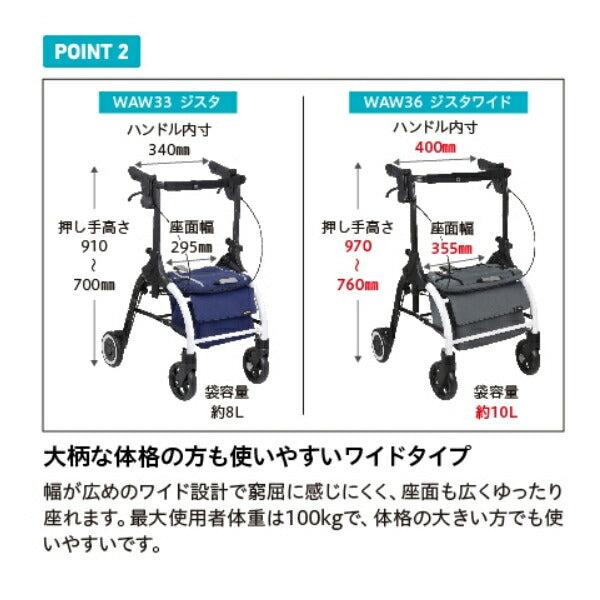 POINT 2

WAW33 ジスタ

ハンドル内寸
340㎜

押し手高さ
910
～
700㎜

座面幅
295㎜

袋容量
約8L

WAW36 ジスタワイド

ハンドル内寸
400㎜

押し手高さ
970
～
760㎜

座面幅
355㎜

袋容量
約10L

大柄な体格の方も使いやすいワイドタイプ

幅が広めのワイド設計で窮屈に感じにくく、座面も広くゆったり座れます。最大使用者体重は100kgで、体格の大きい方でも使いやすいです。