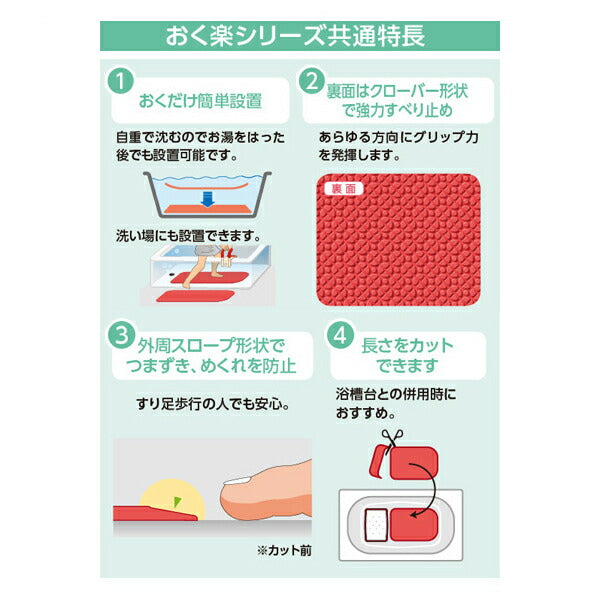 おく楽シリーズ共通特長

1 おくだけ簡単設置

自重で沈むのでお湯をはった後でも設置可能です。

洗い場にも設置できます。

2 裏面はクローバー形状で強力すべり止め

あらゆる方向にグリップ力を発揮します。

裏面

3 外周スロープ形状でつまずき、めくれを防止

すり足歩行の人でも安心。

※カット前

4 長さをカットできます

浴槽台との併用時におすすめ。