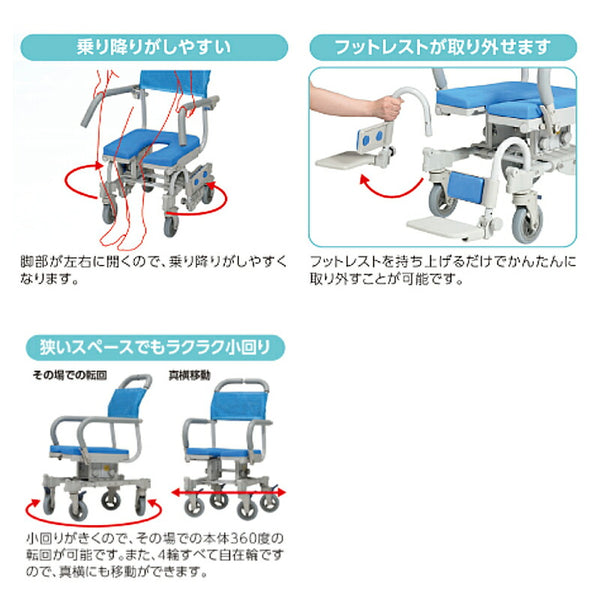 乗り降りがしやすい

脚部が左右に開くので、乗り降りがしやすくなります。

フットレストが取り外せます

フットレストを持ち上げるだけでかんたんに取り外すことが可能です。

狭いスペースでもラクラク小回り

その場での転回

真横移動

小回りがきくので、その場での本体360度の転回が可能です。また、4輪すべて自在輪ですので、真横にも移動ができます。