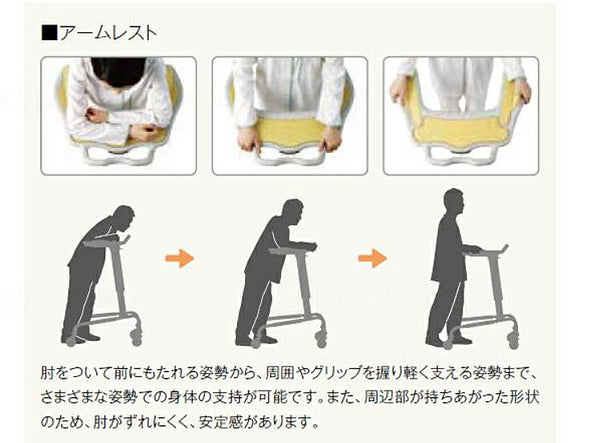 ■アームレスト

肘をついて前にもたれる姿勢から、周囲やグリップを握り軽く支える姿勢まで、さまざまな姿勢での身体の支持が可能です。また、周辺部が持ちあがった形状のため、肘がずれにくく、安定感があります。