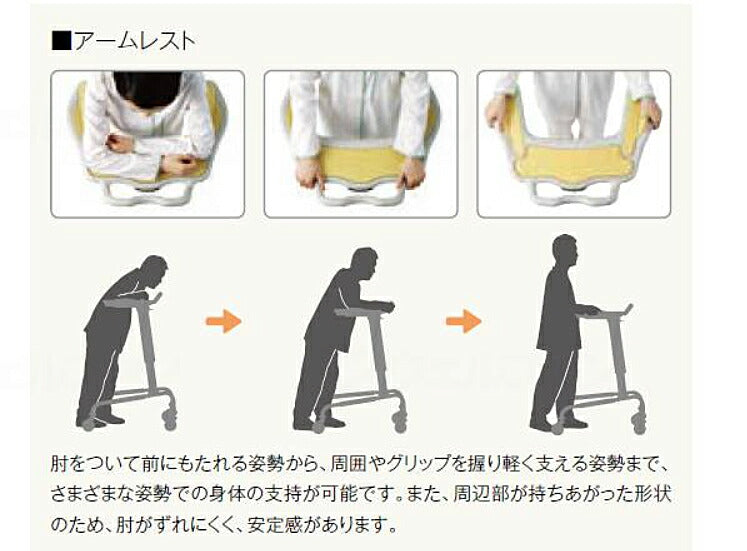 ■アームレスト

肘をついて前にもたれる姿勢から、周囲やグリップを握り軽く支える姿勢まで、さまざまな姿勢での身体の支持が可能です。また、周辺部が持ちあがった形状のため、肘がずれにくく、安定感があります。