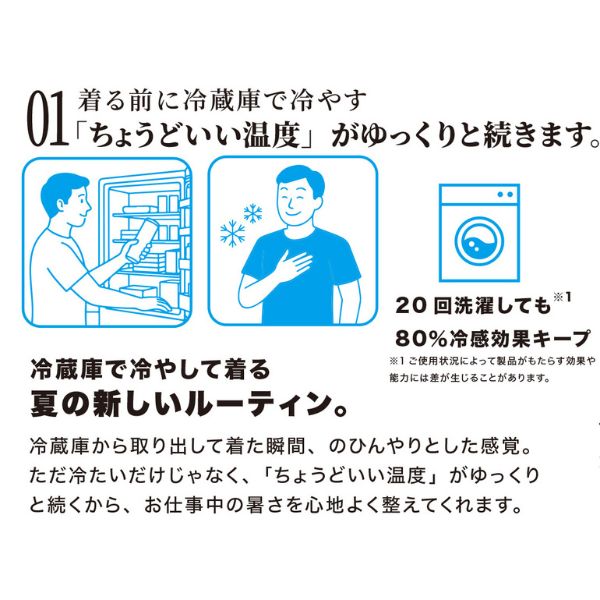 01 着る前に冷蔵庫で冷やす
「ちょうどいい温度」がゆっくりと続きます。

20回洗濯しても※1
80%冷感効果キープ
※1 ご使用状況によって製品がもたらす効果や能力には差が生じることがあります。

冷蔵庫で冷やして着る
夏の新しいルーティン。

冷蔵庫から取り出して着た瞬間、のひんやりとした感覚。ただ冷たいだけじゃなく、「ちょうどいい温度」がゆっくりと続くから、お仕事中の暑さを心地よく整えてくれます。