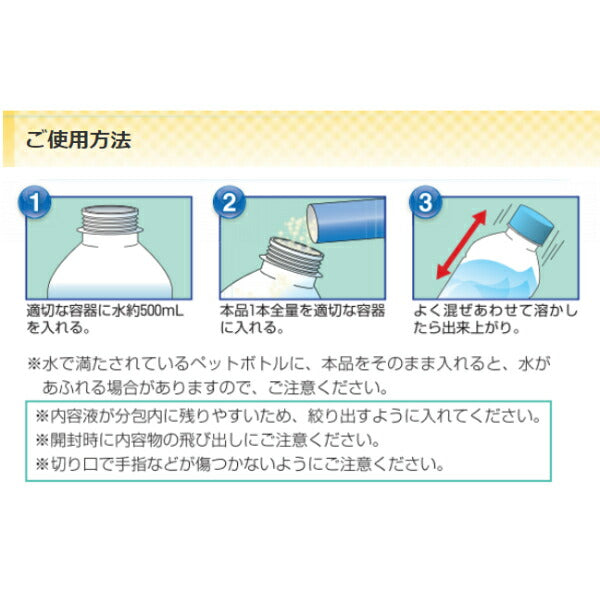 ご使用方法

1
適切な容器に水約500mLを入れる。

2
本品1本全量を適切な容器に入れる。

3
よく混ぜあわせて溶かしたら出来上がり。

※水で満たされているペットボトルに、本品をそのまま入れると、水があふれる場合がありますので、ご注意ください。

※内容液が分包内に残りやすいため、絞り出すように入れてください。
※開封時に内容物の飛び出しにご注意ください。
※切り口で手指などが傷つかないようにご注意ください。