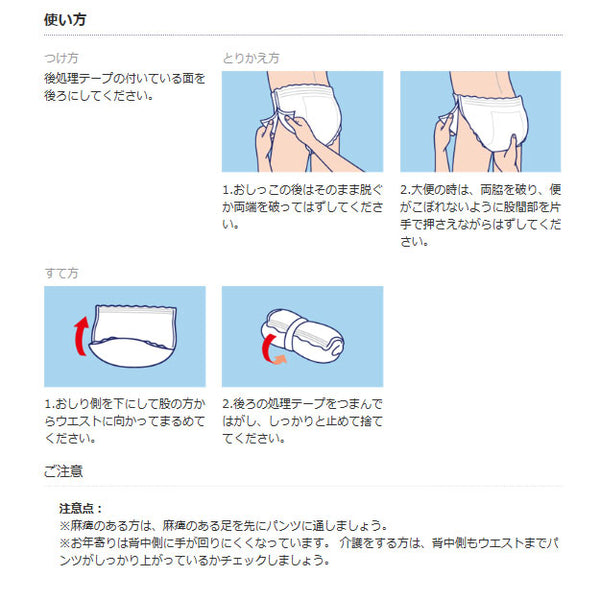 使い方

つけ方

後処理テープの付いている面を後ろにしてください。

とりかえ方

1.おしっこの後はそのまま脱ぐか両端を破ってはずしてください。

2.大便の時は、両脇を破り、便がこぼれないように股間部を片手で押さえながらはずしてください。

すて方

1.おしり側を下にして股の方からウエストに向かってまるめてください。

2.後ろの処理テープをつまんではがし、しっかりと止めて捨ててください。

ご注意

注意点：
※麻痺のある方は、麻痺のある足を先にパンツに通しましょう。
※お年寄りは背中側に手が回りにくくなっています。 介護をする方は、背中側もウエストまでパンツがしっかり上がっているかチェックしましょう。