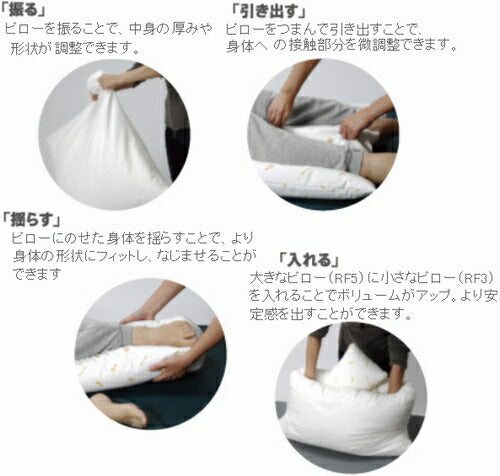 「振る」
ピローを振ることで、中身の厚みや形状が調整できます。

「引き出す」
ピローをつまんで引き出すことで、身体への接触部分を微調整できます。

「揺らす」
ピローにのせた身体を揺らすことで、より身体の形状にフィットし、なじませることができます

「入れる」
大きなピロー（RF5）に小さなピロー（RF3）を入れることでボリュームがアップ。より安定感を出すことができます。