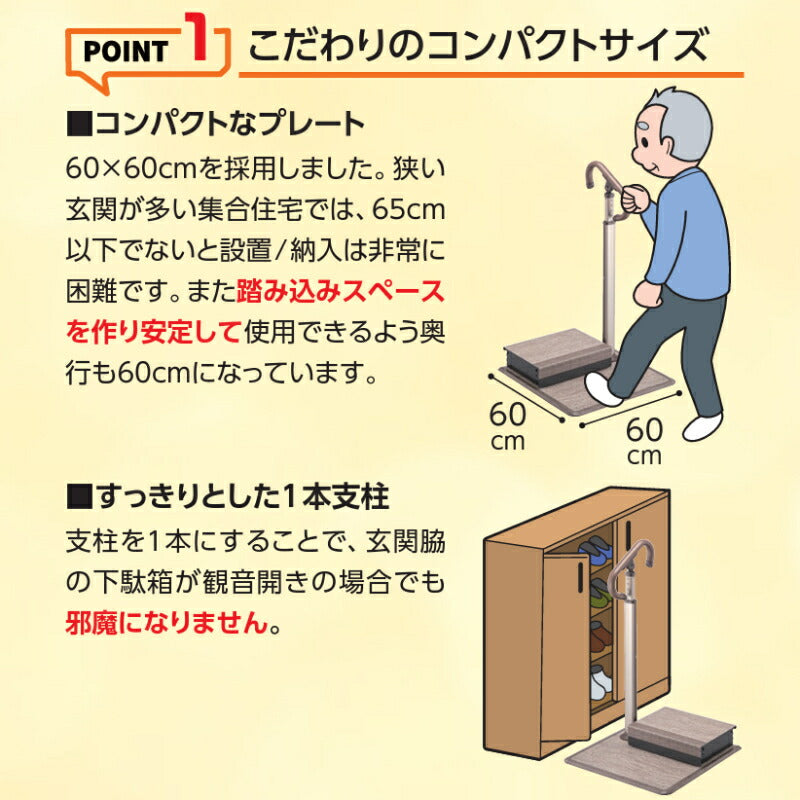 POINT 1 こだわりのコンパクトサイズ

■コンパクトなプレート

60×60cmを採用しました。狭い玄関が多い集合住宅では、65cm以下でないと設置/納入は非常に困難です。また踏み込みスペースを作り安定して使用できるよう奥行も60cmになっています。

60 cm

60 cm

■すっきりとした1本支柱

支柱を1本にすることで、玄関脇の下駄箱が観音開きの場合でも邪魔になりません。