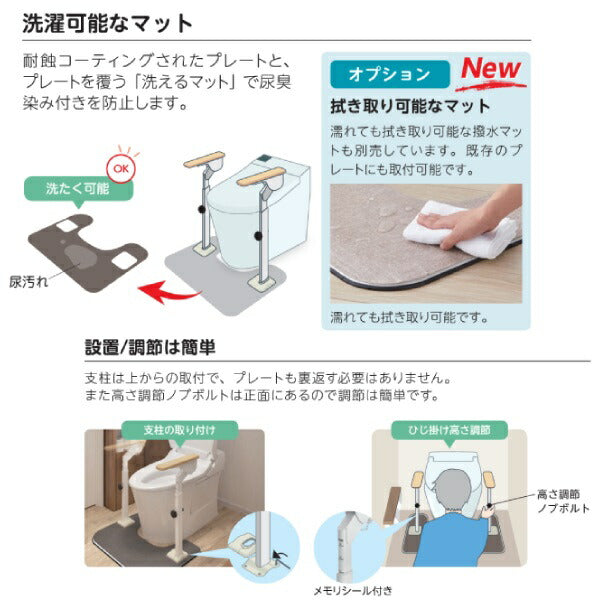 洗濯可能なマット

耐蝕コーティングされたプレートと、プレートを覆う「洗えるマット」で尿臭染み付きを防止します。

OK

洗たく可能

尿汚れ

オプション

New

拭き取り可能なマット

濡れても拭き取り可能な撥水マットも別売しています。既存のプレートにも取付可能です。

濡れても拭き取り可能です。

設置/調節は簡単

支柱は上からの取付で、プレートも裏返す必要はありません。
また高さ調節ノブボルトは正面にあるので調節は簡単です。

支柱の取り付け

ひじ掛け高さ調節

高さ調節ノブボルト

メモリシール付き