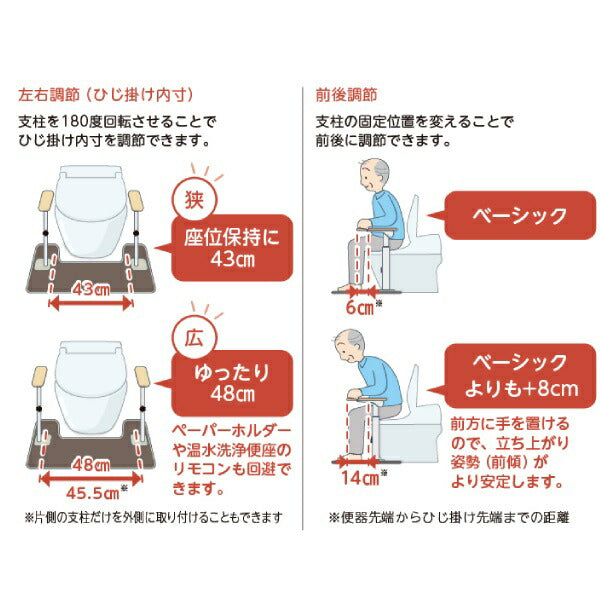 左右調節（ひじ掛け内寸）

支柱を180度回転させることでひじ掛け内寸を調節できます。

狭

座位保持に 43cm

43cm

広

ゆったり 48cm

ペーパーホルダーや温水洗浄便座のリモコンも回避できます。

48cm

45.5cm※

※片側の支柱だけを外側に取り付けることもできます

前後調節

支柱の固定位置を変えることで前後に調節できます。

ベーシック

6cm※

ベーシックよりも+8cm

前方に手を置けるので、立ち上がり姿勢（前傾）がより安定します。

14cm※

※便器先端からひじ掛け先端までの距離