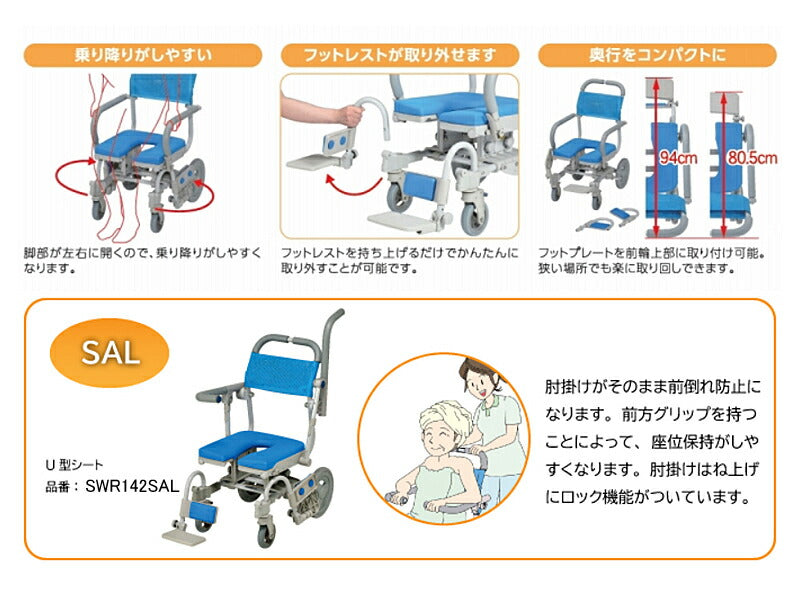 乗り降りがしやすい

脚部が左右に開くので、乗り降りがしやすくなります。

フットレストが取り外せます

フットレストを持ち上げるだけでかんたんに取り外すことが可能です。

奥行をコンパクトに

94cm

80.5cm

フットプレートを前輪上部に取り付け可能。狭い場所でも楽に取り回しできます。

SAL

U 型シート
品番：SWR142SAL

肘掛けがそのまま前倒れ防止になります。前方グリップを持つことによって、座位保持がしやすくなります。肘掛けはね上げにロック機能がついています。