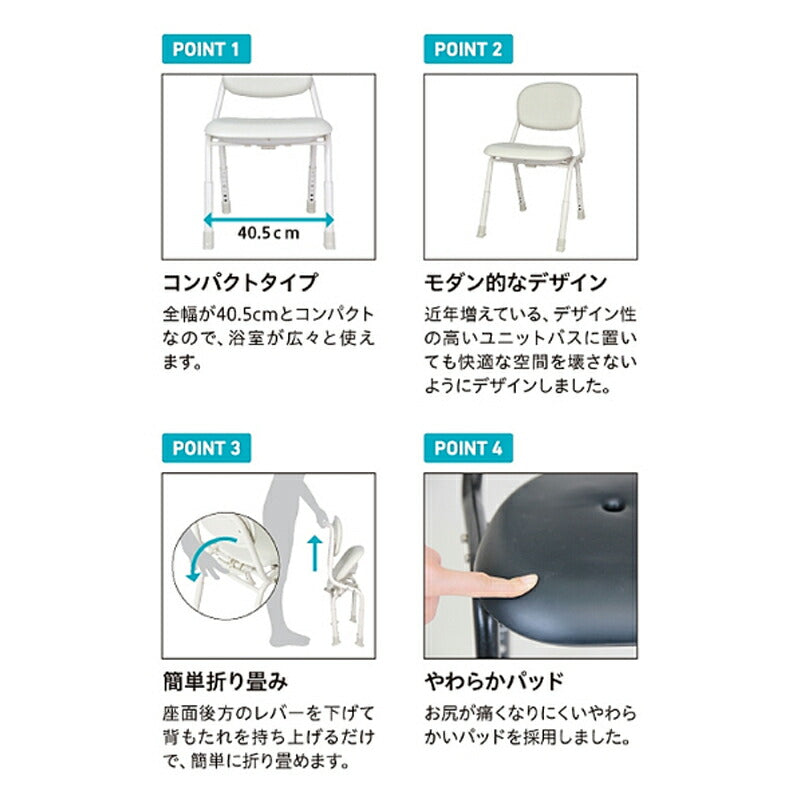 POINT 1

40.5cm

コンパクトタイプ

全幅が40.5cmとコンパクトなので、浴室が広々と使えます。

POINT 2

モダン的なデザイン

近年増えている、デザイン性の高いユニットバスに置いても快適な空間を壊さないようにデザインしました。

POINT 3

簡単折り畳み

座面後方のレバーを下げて背もたれを持ち上げるだけで、簡単に折り畳めます。

POINT 4

やわらかパッド

お尻が痛くなりにくいやわらかいパッドを採用しました。