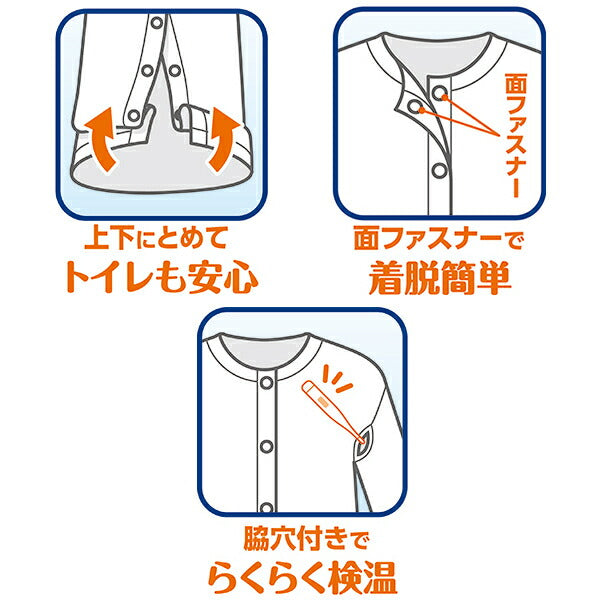 上下にとめて
トイレも安心

面ファスナー

面ファスナーで
着脱簡単

脇穴付きで
らくらく検温