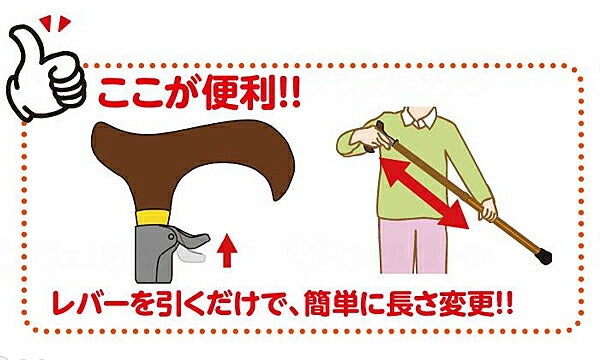 ここが便利!!

レバーを引くだけで、簡単に長さ変更!!