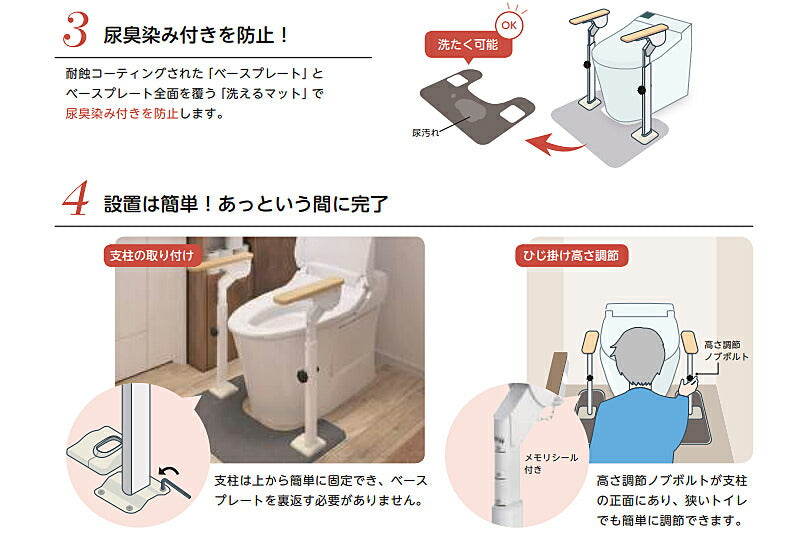 3 尿臭染み付きを防止！

耐蝕コーティングされた「ベースプレート」とベースプレート全面を覆う「洗えるマット」で尿臭染み付きを防止します。

OK
洗たく可能
尿汚れ

4 設置は簡単！あっという間に完了

支柱の取り付け

支柱は上から簡単に固定でき、ベースプレートを裏返す必要がありません。

ひじ掛け高さ調節

高さ調節ノブボルト

メモリシール付き

高さ調節ノブボルトが支柱の正面にあり、狭いトイレでも簡単に調節できます。