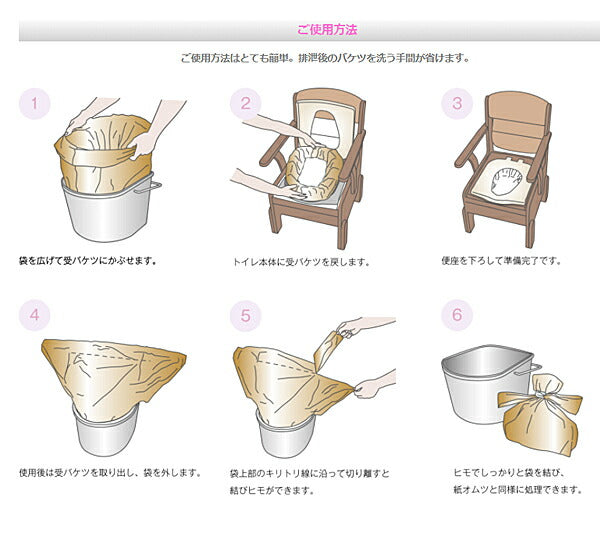 ご使用方法

ご使用方法はとても簡単。排泄後のバケツを洗う手間が省けます。

1

袋を広げて受バケツにかぶせます。

2

トイレ本体に受バケツを戻します。

3

便座を下ろして準備完了です。

4

使用後は受バケツを取り出し、袋を外します。

5

袋上部のキリトリ線に沿って切り離すと結びヒモができます。

6

ヒモでしっかりと袋を結び、紙オムツと同様に処理できます。