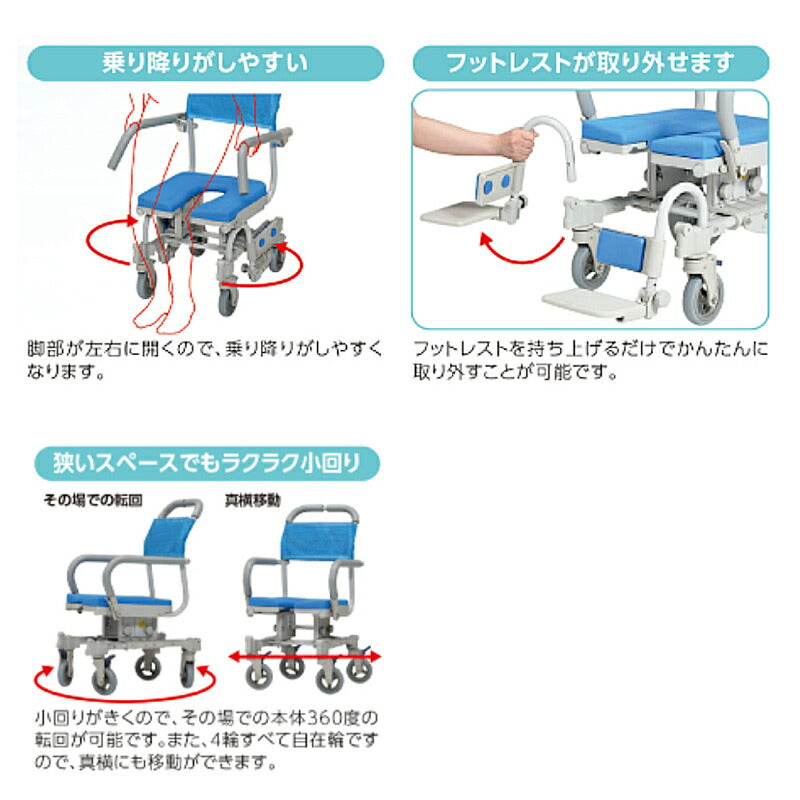 乗り降りがしやすい

脚部が左右に開くので、乗り降りがしやすくなります。

フットレストが取り外せます

フットレストを持ち上げるだけでかんたんに取り外すことが可能です。

狭いスペースでもラクラク小回り

その場での転回

真横移動

小回りがきくので、その場での本体360度の転回が可能です。また、4輪すべて自在輪ですので、真横にも移動ができます。