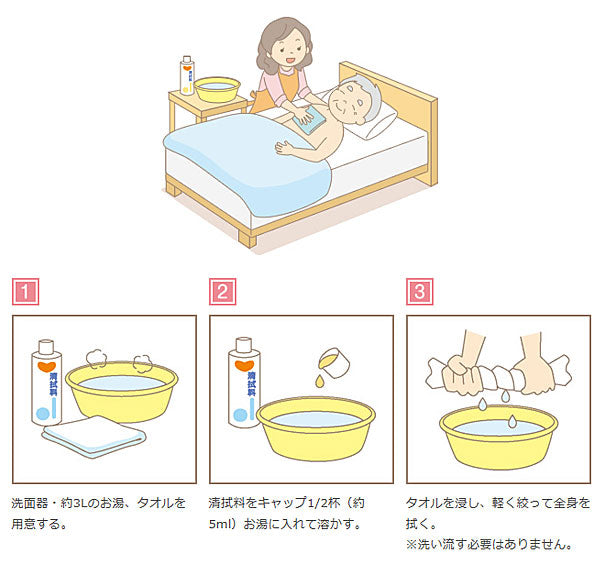 1

清拭料

洗面器・約3Lのお湯、タオルを用意する。

2

清拭料

清拭料をキャップ1/2杯（約5ml）お湯に入れて溶かす。

3

タオルを浸し、軽く絞って全身を拭く。
※洗い流す必要はありません。