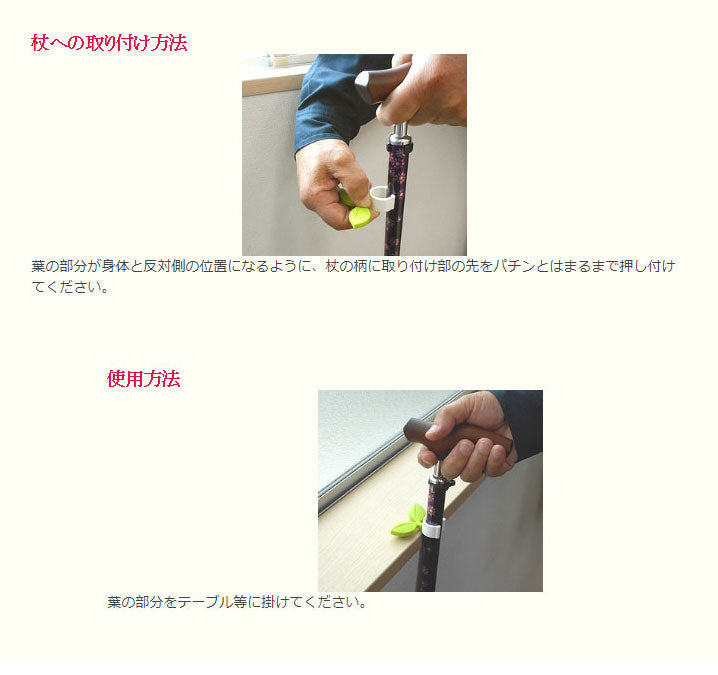 杖への取り付け方法

葉の部分が身体と反対側の位置になるように、杖の柄に取り付け部の先をパチンとはまるまで押し付けてください。

使用方法

葉の部分をテーブル等に掛けてください。