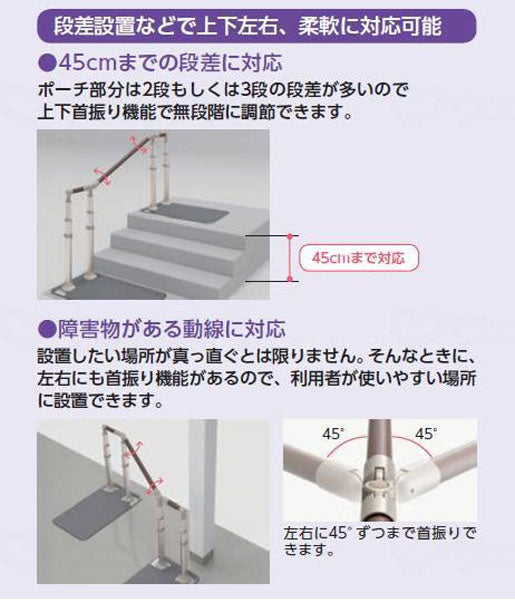 段差設置などで上下左右、柔軟に対応可能

●45cmまでの段差に対応

ポーチ部分は2段もしくは3段の段差が多いので上下首振り機能で無段階に調節できます。

45cmまで対応

●障害物がある動線に対応

設置したい場所が真っ直ぐとは限りません。そんなときに、左右にも首振り機能があるので、利用者が使いやすい場所に設置できます。

45°

45°

左右に45°ずつまで首振りできます。