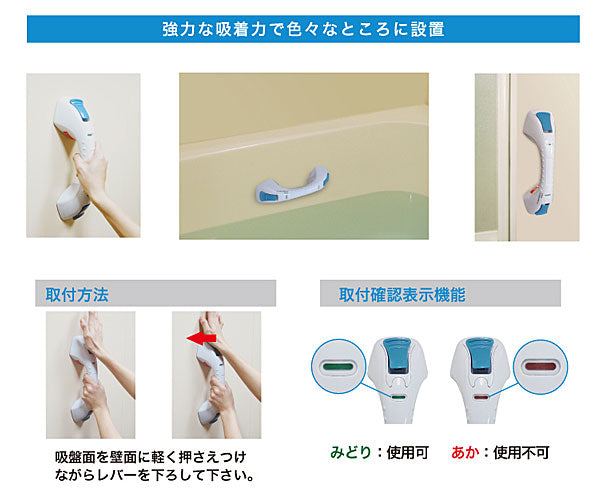 強力な吸着力で色々なところに設置

取付方法

吸盤面を壁面に軽く押さえつけながらレバーを下ろして下さい。

取付確認表示機能

みどり：使用可　あか：使用不可