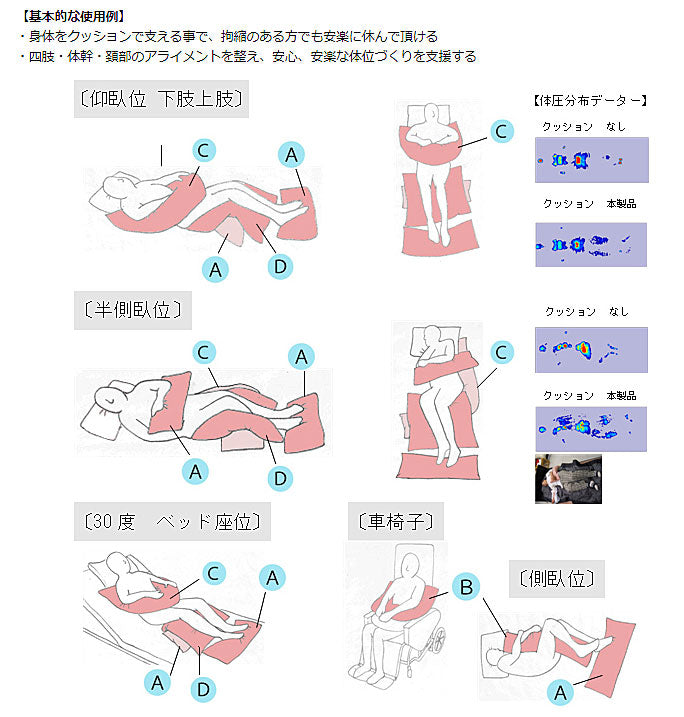 【基本的な使用例】
・身体をクッションで支える事で、拘縮のある方でも安楽に休んで頂ける
・四肢・体幹・頚部のアライメントを整え、安心、安楽な体位づくりを支援する

〔仰臥位　下肢上肢〕

C
A
A
D

C

【体圧分布データー】
クッション　なし
クッション　本製品

〔半側臥位〕

C
A
A
D

C

クッション　なし
クッション　本製品

〔30度　ベッド座位〕

C
A
A
D

〔車椅子〕

B

〔側臥位〕

A