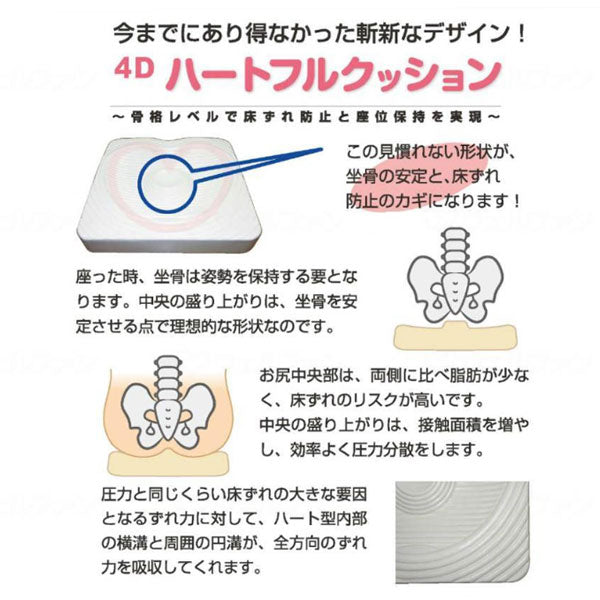 今までにあり得なかった斬新なデザイン！

4D ハートフルクッション

～骨格レベルで床ずれ防止と座位保持を実現～

この見慣れない形状が、坐骨の安定と、床ずれ防止のカギになります！

座った時、坐骨は姿勢を保持する要となります。中央の盛り上がりは、坐骨を安定させる点で理想的な形状なのです。

お尻中央部は、両側に比べ脂肪が少なく、床ずれのリスクが高いです。
中央の盛り上がりは、接触面積を増やし、効率よく圧力分散をします。

圧力と同じくらい床ずれの大きな要因となるずれ力に対して、ハート型内部の横溝と周囲の円溝が、全方向のずれ力を吸収してくれます。