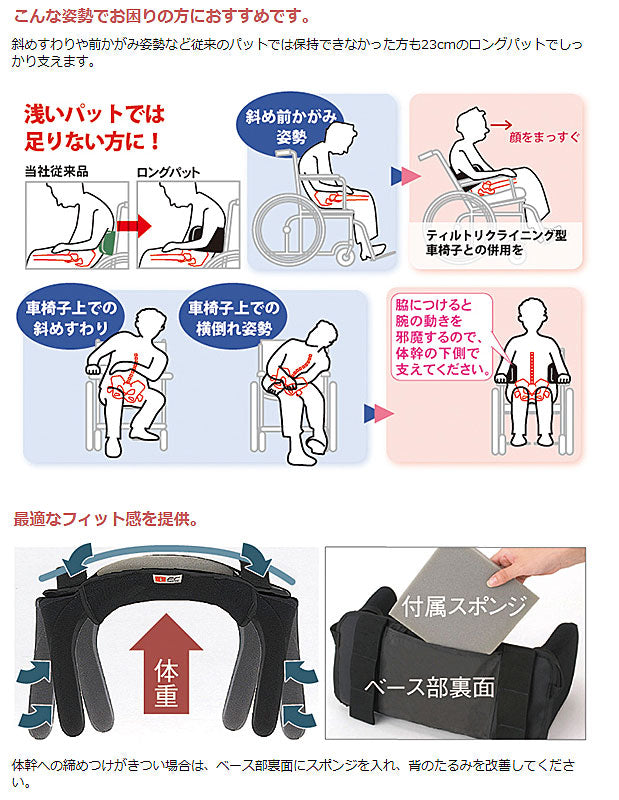 こんな姿勢でお困りの方におすすめです。

斜めすわりや前かがみ姿勢など従来のパットでは保持できなかった方も23cmのロングパットでしっかり支えます。

浅いパットでは足りない方に！

当社従来品

ロングパット

斜め前かがみ姿勢

顔をまっすぐ

ティルトリクライニング型車椅子との併用を

車椅子上での斜めすわり

車椅子上での横倒れ姿勢

脇につけると腕の動きを邪魔するので、体幹の下側で支えてください。

最適なフィット感を提供。

体重

付属スポンジ

ベース部裏面

体幹への締めつけがきつい場合は、ベース部裏面にスポンジを入れ、背のたるみを改善してください。