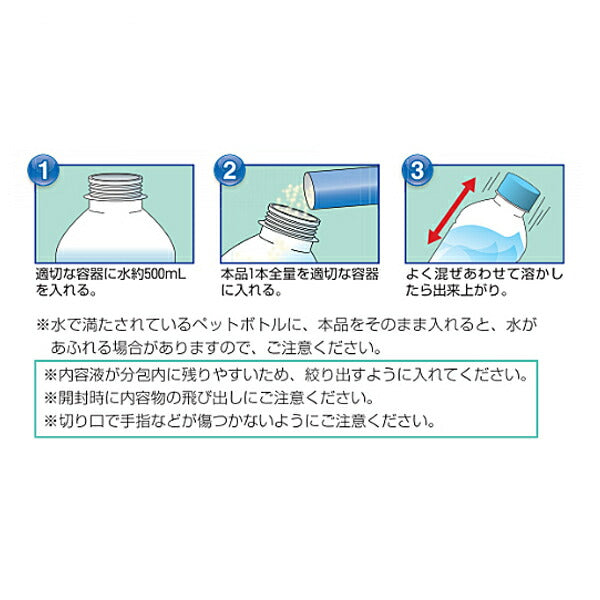 1

適切な容器に水約500mLを入れる。

2

本品1本全量を適切な容器に入れる。

3

よく混ぜあわせて溶かしたら出来上がり。

※水で満たされているペットボトルに、本品をそのまま入れると、水があふれる場合がありますので、ご注意ください。

※内容液が分包内に残りやすいため、絞り出すように入れてください。
※開封時に内容物の飛び出しにご注意ください。
※切り口で手指などが傷つかないようにご注意ください。