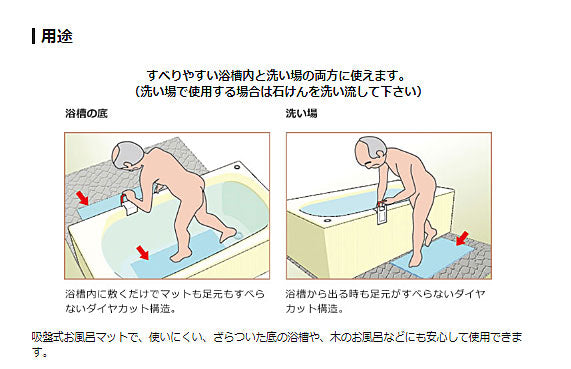 用途

すべりやすい浴槽内と洗い場の両方に使えます。
（洗い場で使用する場合は石けんを洗い流して下さい）

浴槽の底

浴槽内に敷くだけでマットも足元もすべらないダイヤカット構造。

洗い場

浴槽から出る時も足元がすべらないダイヤカット構造。

吸盤式お風呂マットで、使いにくい、ざらついた底の浴槽や、木のお風呂などにも安心して使用できます。