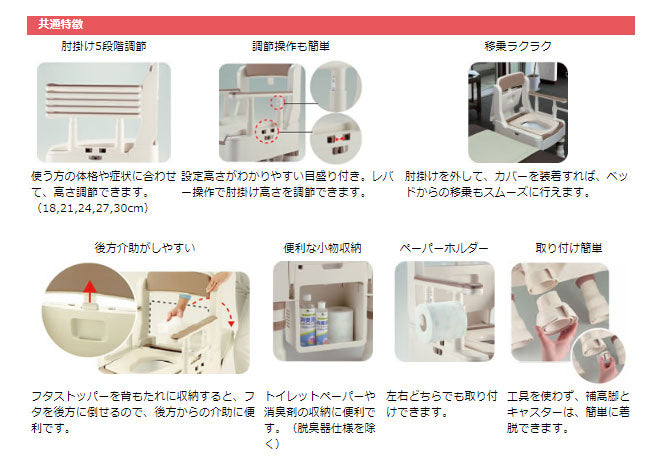 共通特徴

肘掛け5段階調節

使う方の体格や症状に合わせて、高さ調節できます。（18,21,24,27,30cm）

調節操作も簡単

設定高さがわかりやすい目盛り付き。レバー操作で肘掛け高さを調節できます。

移乗ラクラク

肘掛けを外して、カバーを装着すれば、ベッドからの移乗もスムーズに行えます。

後方介助がしやすい

フタストッパーを背もたれに収納すると、フタを後方に倒せるので、後方からの介助に便利です。

便利な小物収納

トイレットペーパーや消臭剤の収納に便利です。（脱臭器仕様を除く）

ペーパーホルダー

左右どちらでも取り付けできます。

取り付け簡単

工具を使わず、補高脚とキャスターは、簡単に着脱できます。