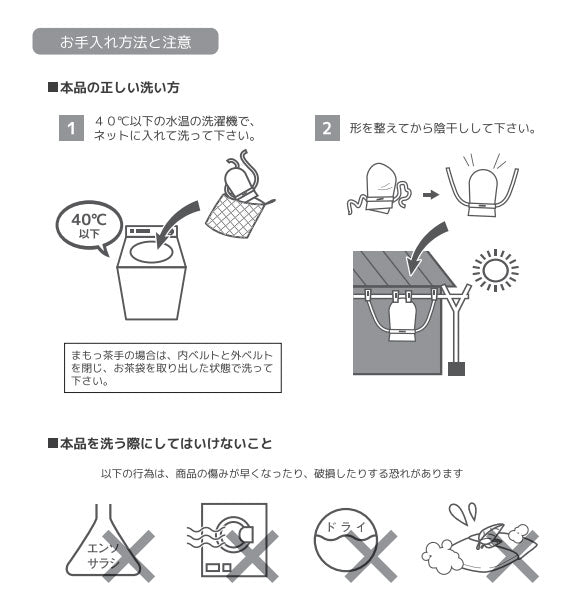 お手入れ方法と注意

■本品の正しい洗い方

1 ４０℃以下の水温の洗濯機で、ネットに入れて洗って下さい。

40℃ 以下

まもっ茶手の場合は、内ベルトと外ベルトを閉じ、お茶袋を取り出した状態で洗って下さい。

2 形を整えてから陰干しして下さい。

■本品を洗う際にしてはいけないこと

以下の行為は、商品の傷みが早くなったり、破損したりする恐れがあります

エンソ
サラシ

ドライ