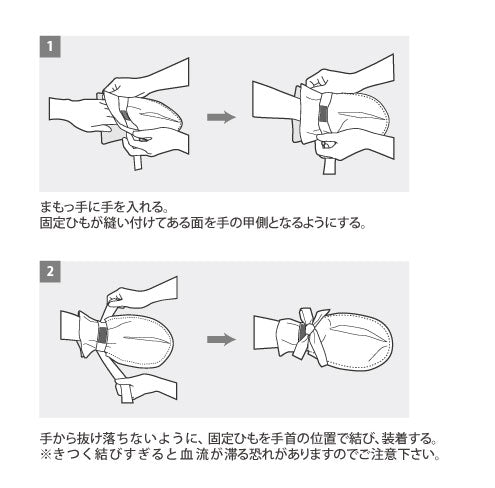 1

まもっ手に手を入れる。
固定ひもが縫い付けてある面を手の甲側となるようにする。

2

手から抜け落ちないように、固定ひもを手首の位置で結び、装着する。
※きつく結びすぎると血流が滞る恐れがありますのでご注意下さい。