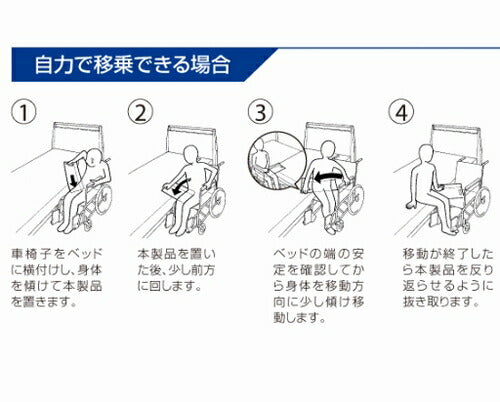 自力で移乗できる場合

①

車椅子をベッドに横付けし、身体を傾けて本製品を置きます。

②

本製品を置いた後、少し前方に回します。

③

ベッドの端の安定を確認してから身体を移動方向に少し傾け移動します。

④

移動が終了したら本製品を反り返らせるように抜き取ります。