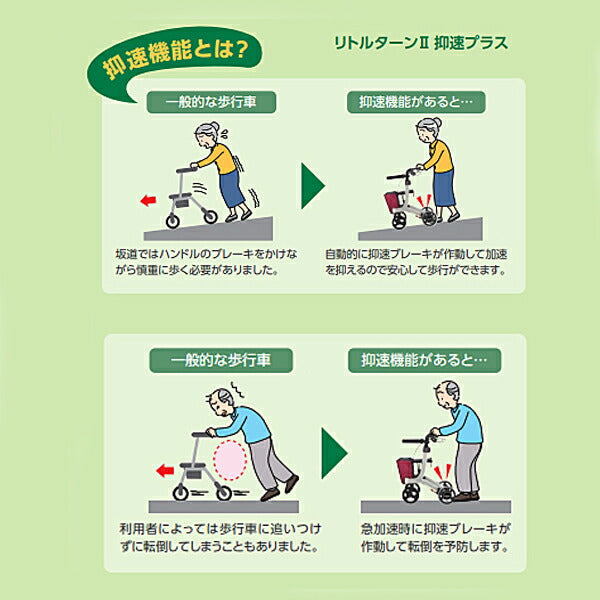 抑速機能とは?

リトルターンII 抑速プラス

一般的な歩行車

坂道ではハンドルのブレーキをかけながら慎重に歩く必要がありました。

抑速機能があると…

自動的に抑速ブレーキが作動して加速を抑えるので安心して歩行ができます。

一般的な歩行車

利用者によっては歩行車に追いつけずに転倒してしまうこともありました。

抑速機能があると…

急加速時に抑速ブレーキが作動して転倒を予防します。