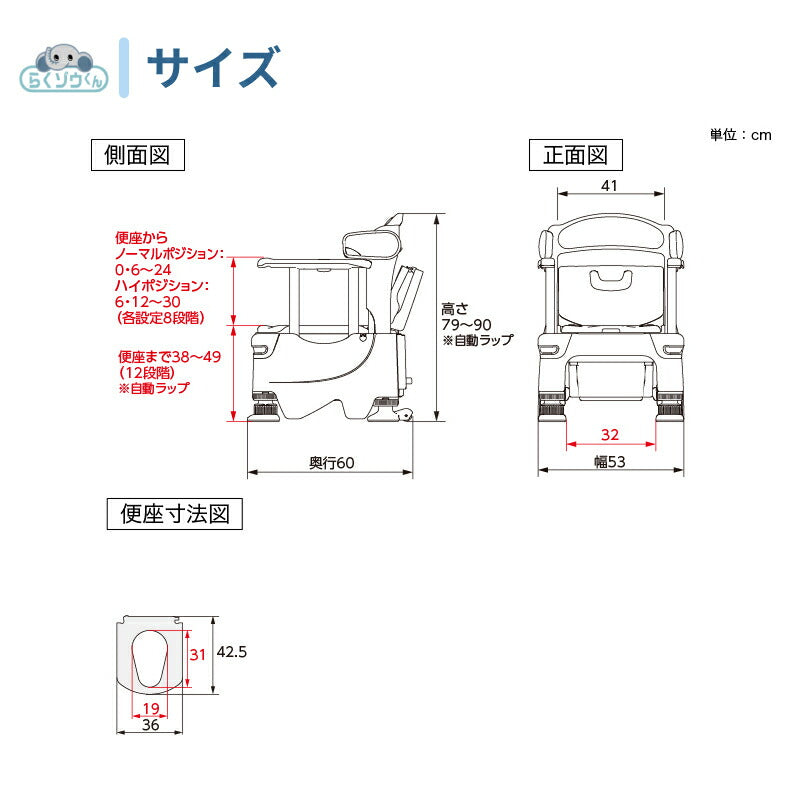 らくゾウくん

サイズ

単位：cm

側面図

便座から
ノーマルポジション：
0･6～24
ハイポジション：
6･12～30
（各設定8段階）

便座まで38～49
（12段階）
※自動ラップ

高さ
79～90
※自動ラップ

奥行60

正面図

41

32

幅53

便座寸法図

31

42.5

19

36