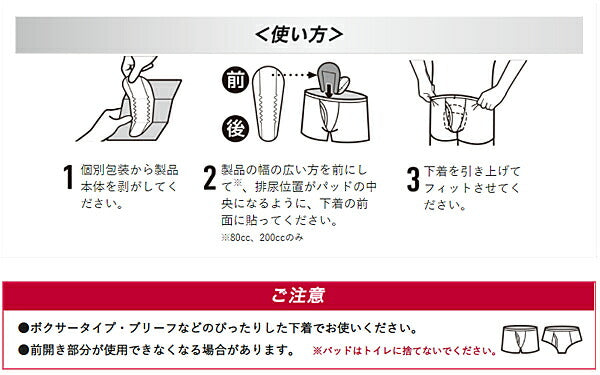 <使い方>

前

後

1 個別包装から製品本体を剥がしてください。

2 製品の幅の広い方を前にして※、排尿位置がパッドの中央になるように、下着の前面に貼ってください。
※80cc、200ccのみ

3 下着を引き上げてフィットさせてください。

ご注意

●ボクサータイプ・ブリーフなどのぴったりした下着でお使いください。

●前開き部分が使用できなくなる場合があります。 ※パッドはトイレに捨てないでください。