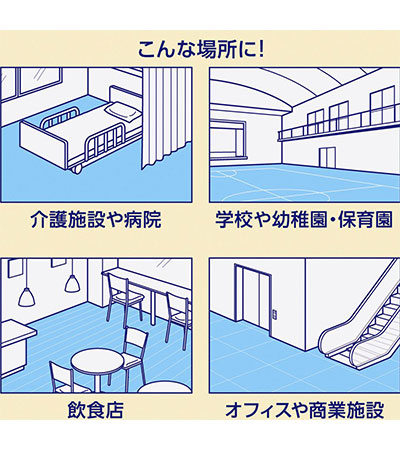 こんな場所に!

介護施設や病院

学校や幼稚園・保育園

飲食店

オフィスや商業施設