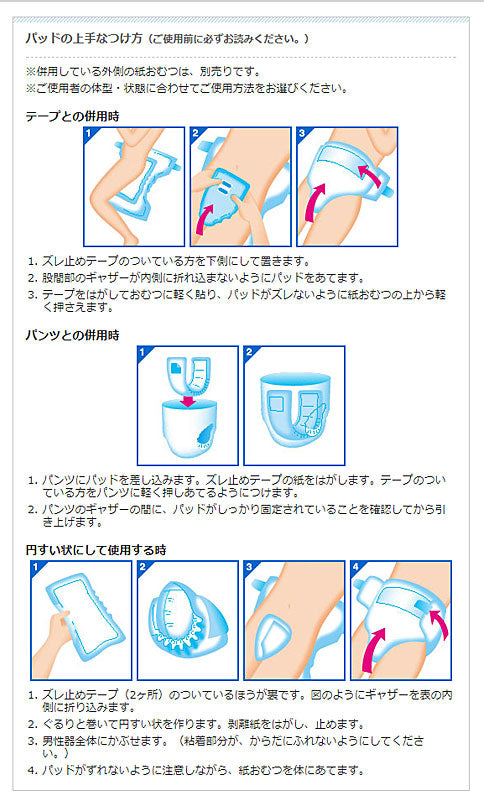 パッドの上手なつけ方（ご使用前に必ずお読みください。）

※併用している外側の紙おむつは、別売りです。
※ご使用者の体型・状態に合わせてご使用方法をお選びください。

テープとの併用時

1

2

3

1. ズレ止めテープのついている方を下側にして置きます。
2. 股間部のギャザーが内側に折れ込まないようにパッドをあてます。
3. テープをはがしておむつに軽く貼り、パッドがズレないように紙おむつの上から軽く押さえます。

パンツとの併用時

1

2

1. パンツにパッドを差し込みます。ズレ止めテープの紙をはがします。テープのついている方をパンツに軽く押しあてるようにつけます。
2. パンツのギャザーの間に、パッドがしっかり固定されていることを確認してから引き上げます。

円すい状にして使用する時

1

2

3

4

1. ズレ止めテープ（2ヶ所）のついているほうが裏です。図のようにギャザーを表の内側に折り込みます。
2. ぐるりと巻いて円すい状を作ります。剥離紙をはがし、止めます。
3. 男性器全体にかぶせます。（粘着部分が、からだにふれないようにしてください。）
4. パッドがずれないように注意しながら、紙おむつを体にあてます。