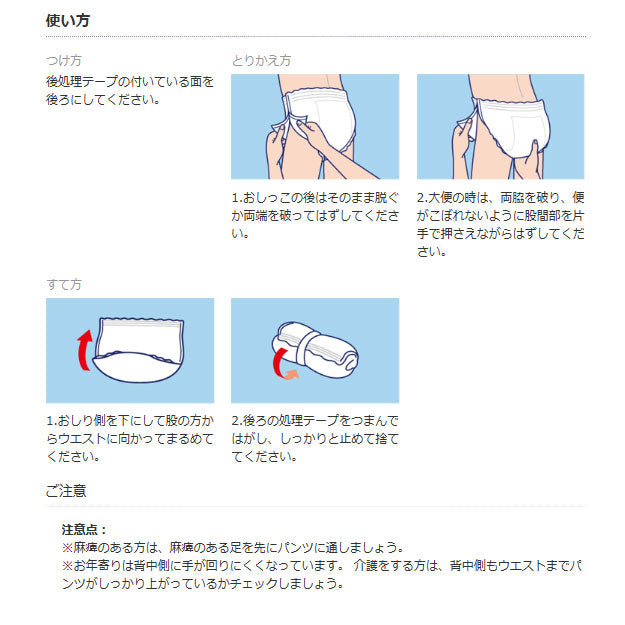 使い方

つけ方

後処理テープの付いている面を後ろにしてください。

とりかえ方

1.おしっこの後はそのまま脱ぐか両端を破ってはずしてください。

2.大便の時は、両脇を破り、便がこぼれないように股間部を片手で押さえながらはずしてください。

すて方

1.おしり側を下にして股の方からウエストに向かってまるめてください。

2.後ろの処理テープをつまんではがし、しっかりと止めて捨ててください。

ご注意

注意点：
※麻痺のある方は、麻痺のある足を先にパンツに通しましょう。
※お年寄りは背中側に手が回りにくくなっています。 介護をする方は、背中側もウエストまでパンツがしっかり上がっているかチェックしましょう。